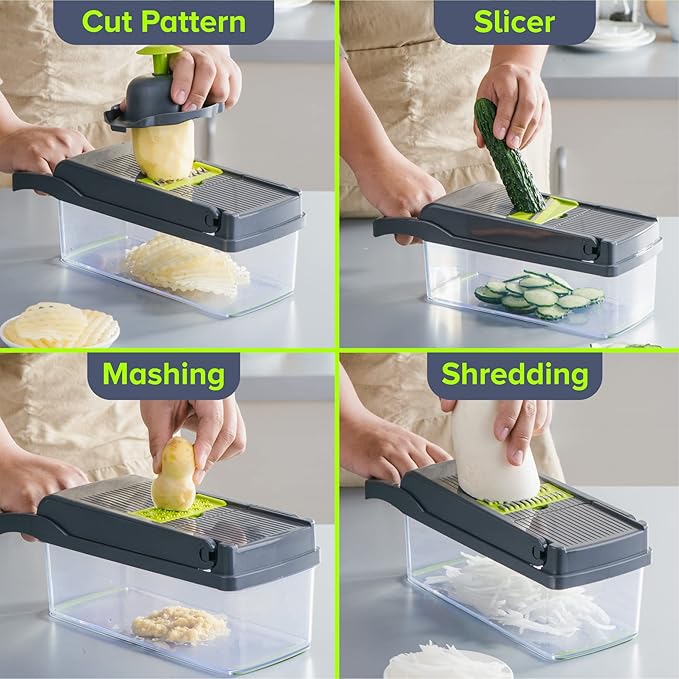 Cut Pattern

Slicer

Mashing

Shredding